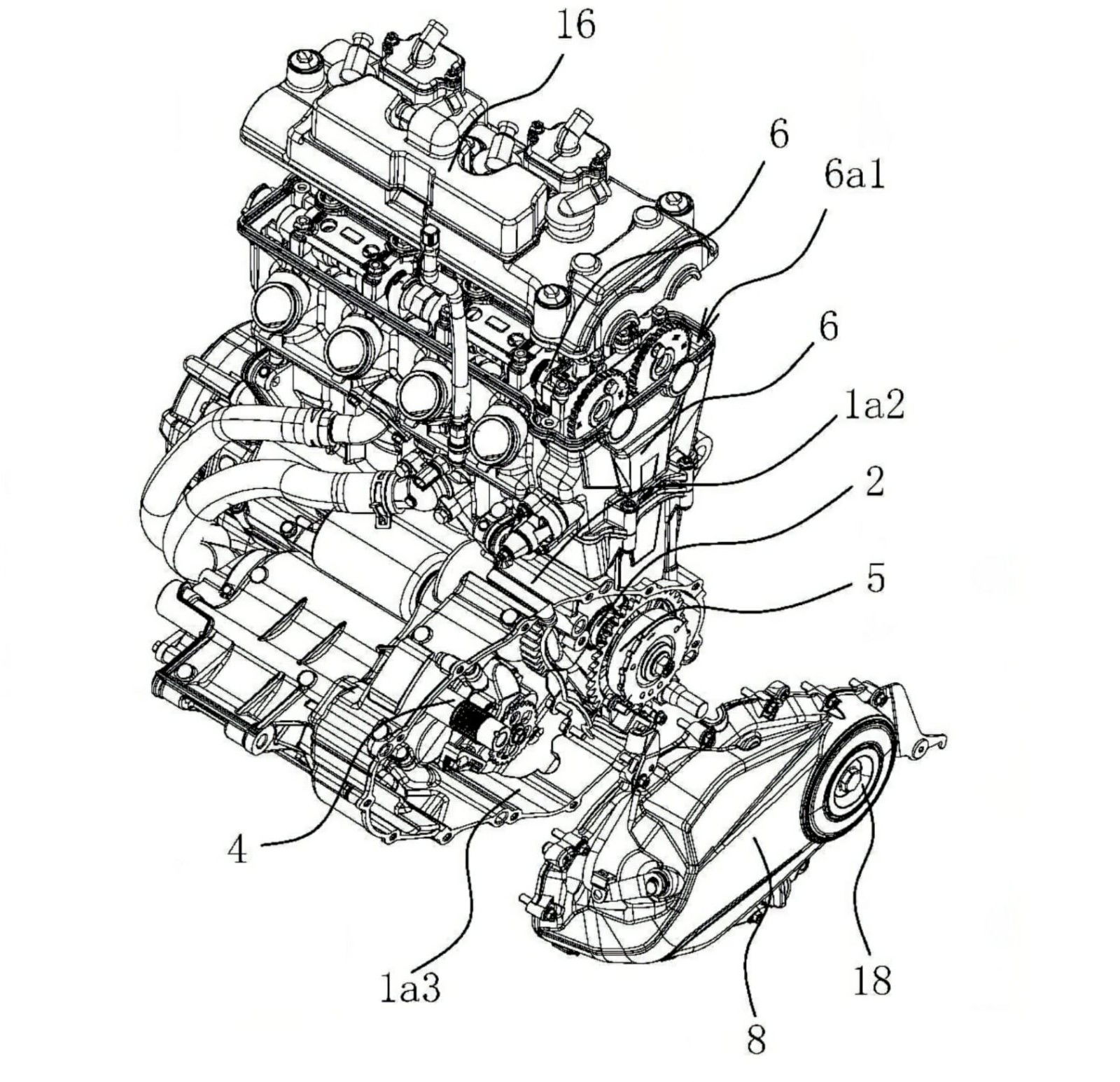 16
6
6a1
6
1a2
2
5
4
1a3
18
8