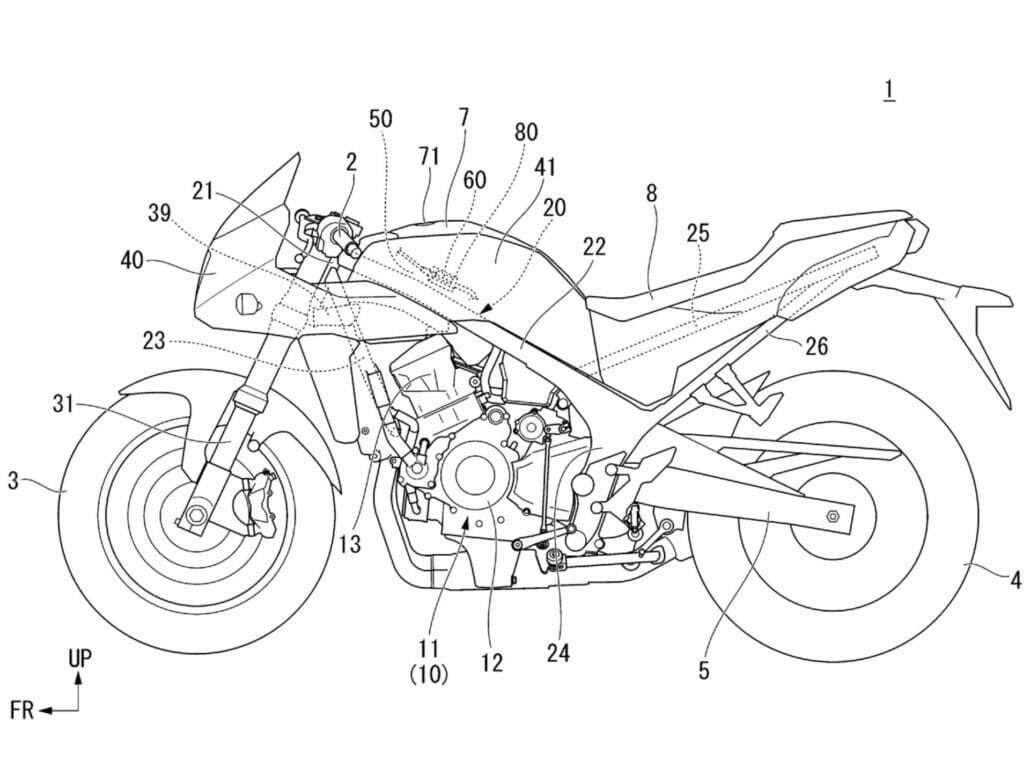 1

50
7
80
71
60
41
2
20
21
8
39
22
25
40
23
26
31
3
13
4
11
(10)
12
24
5
UP
FR