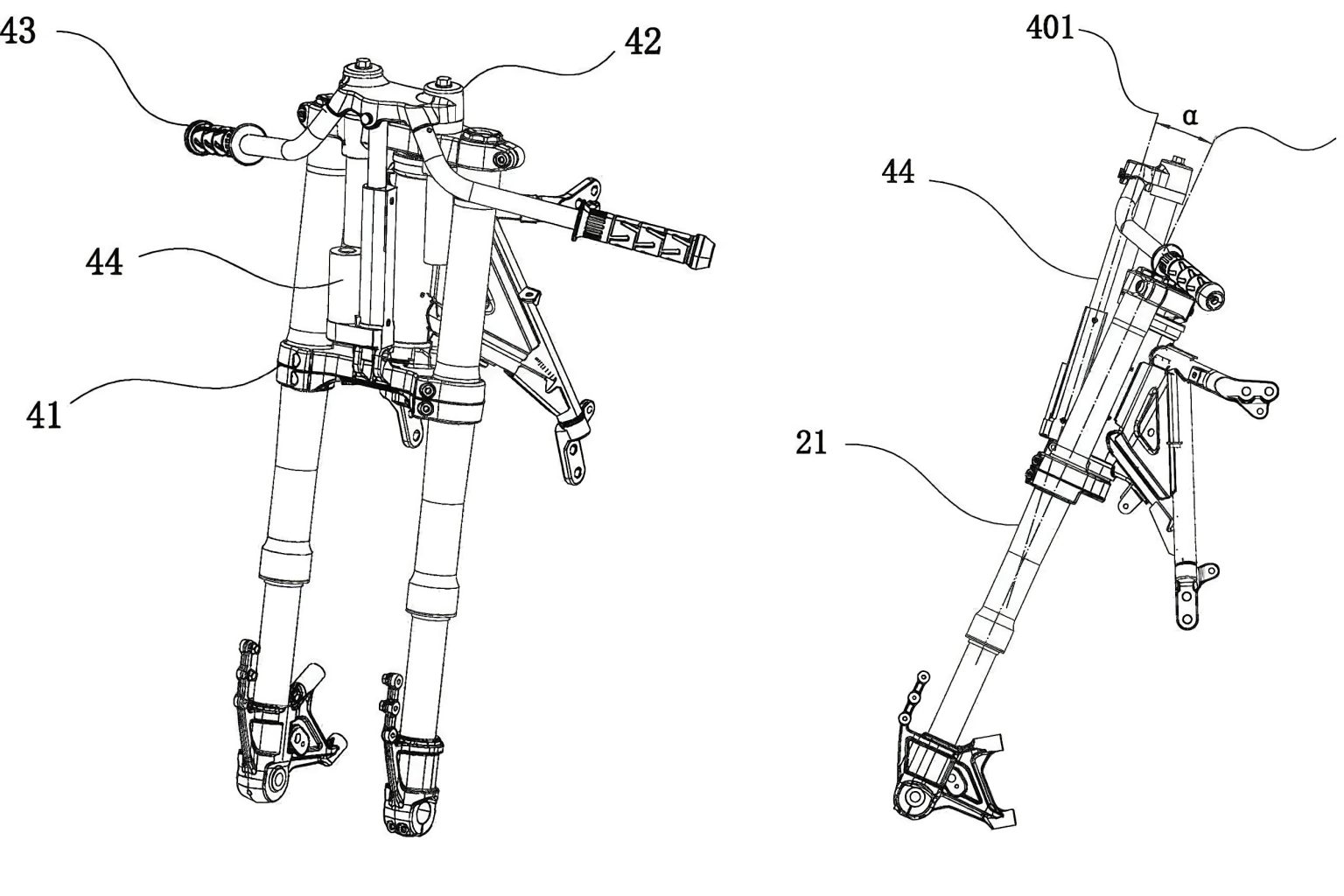 43

42

44

41

401

α

44

21