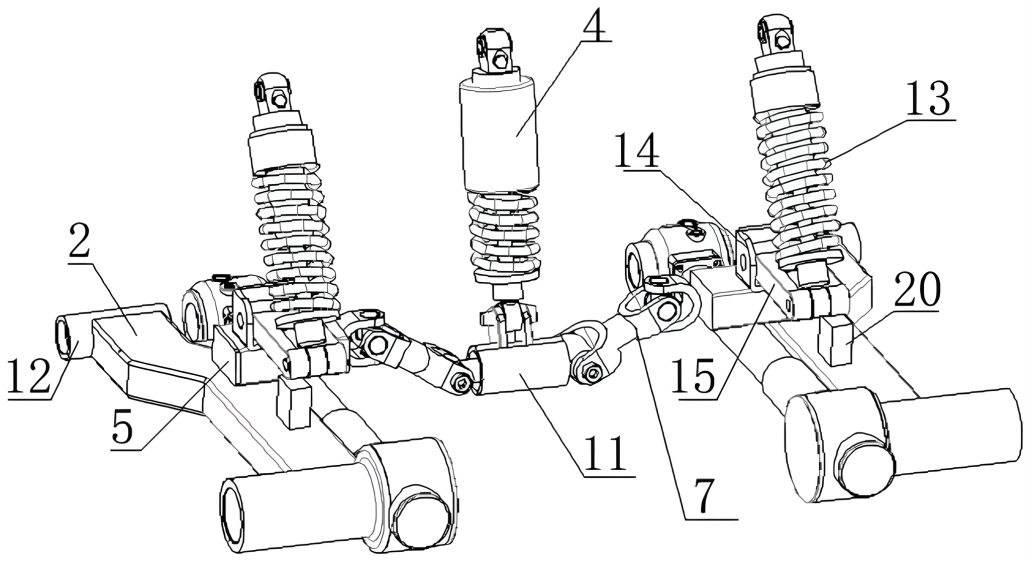 4
13
14
2
20
12
15
5
11
7